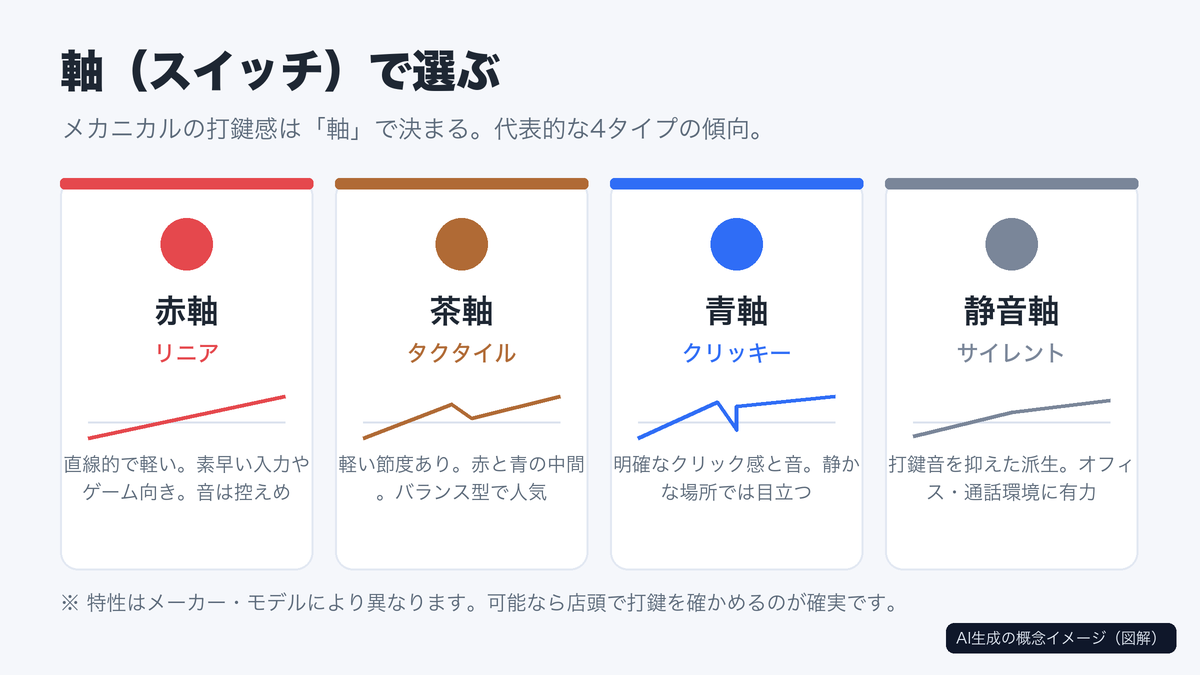 軸（スイッチ）で選ぶ

メカニカルの打鍵感は「軸」で決まる。代表的な4タイプの傾向。

赤軸
リニア
直線的で軽い。素早い入力やゲーム向き。音は控えめ

茶軸
タクタイル
軽い節度あり。赤と青の中間。バランス型で人気

青軸
クリッキー
明確なクリック感と音。静かな場所では目立つ

静音軸
サイレント
打鍵音を抑えた派生。オフィス・通話環境に有力

※ 特性はメーカー・モデルにより異なります。可能なら店頭で打鍵を確かめるのが確実です。

AI生成の概念イメージ（図解）